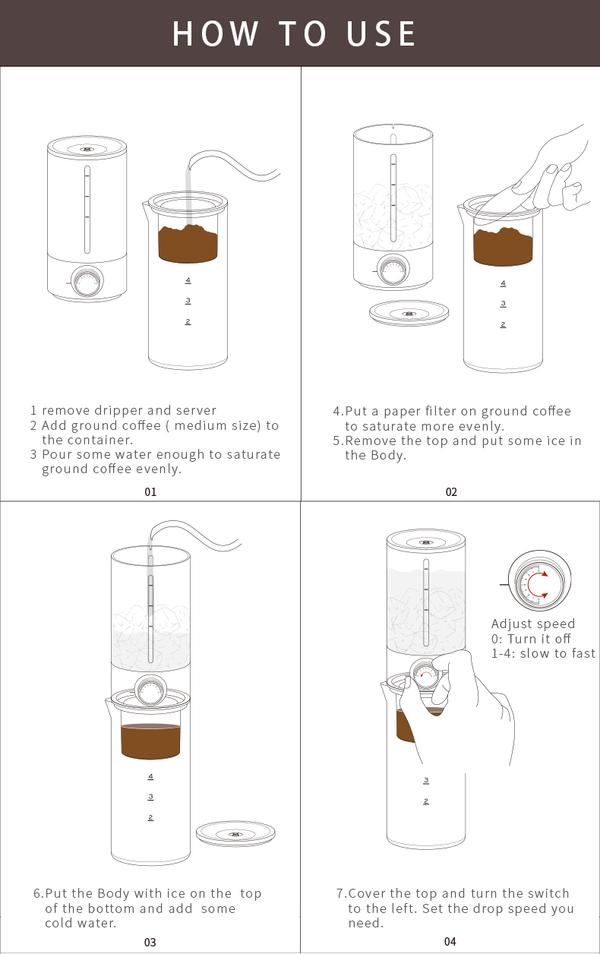 HOW TO USE

4
3
2

1 remove dripper and server
2 Add ground coffee ( medium size) to the container.
3 Pour some water enough to saturate ground coffee evenly.

01

4
3
2

4.Put a paper filter on ground coffee to saturate more evenly.
5.Remove the top and put some ice in the Body.

02

4
3
2

6.Put the Body with ice on the top of the bottom and add some cold water.

03

Adjust speed
0: Turn it off
1-4: slow to fast

3
2

7.Cover the top and turn the switch to the left. Set the drop speed you need.

04