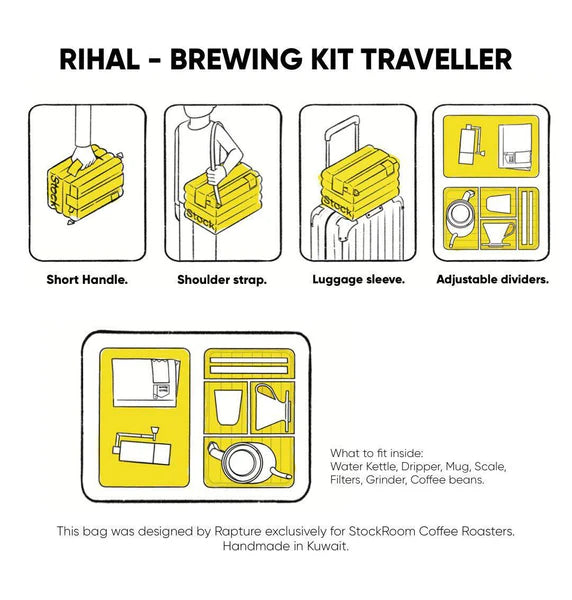 RIHAL - BREWING KIT TRAVELLER

Stock

Stock

Stock

Short Handle.

Shoulder strap.

Luggage sleeve.

Adjustable dividers.

What to fit inside:
Water Kettle, Dripper, Mug, Scale, Filters, Grinder, Coffee beans.

This bag was designed by Rapture exclusively for StockRoom Coffee Roasters.
Handmade in Kuwait.