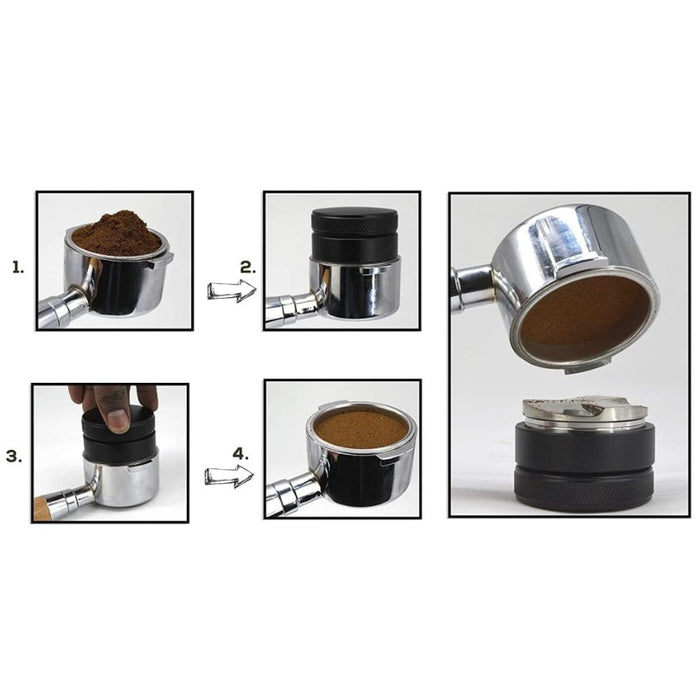 1.

2.

3.

4.