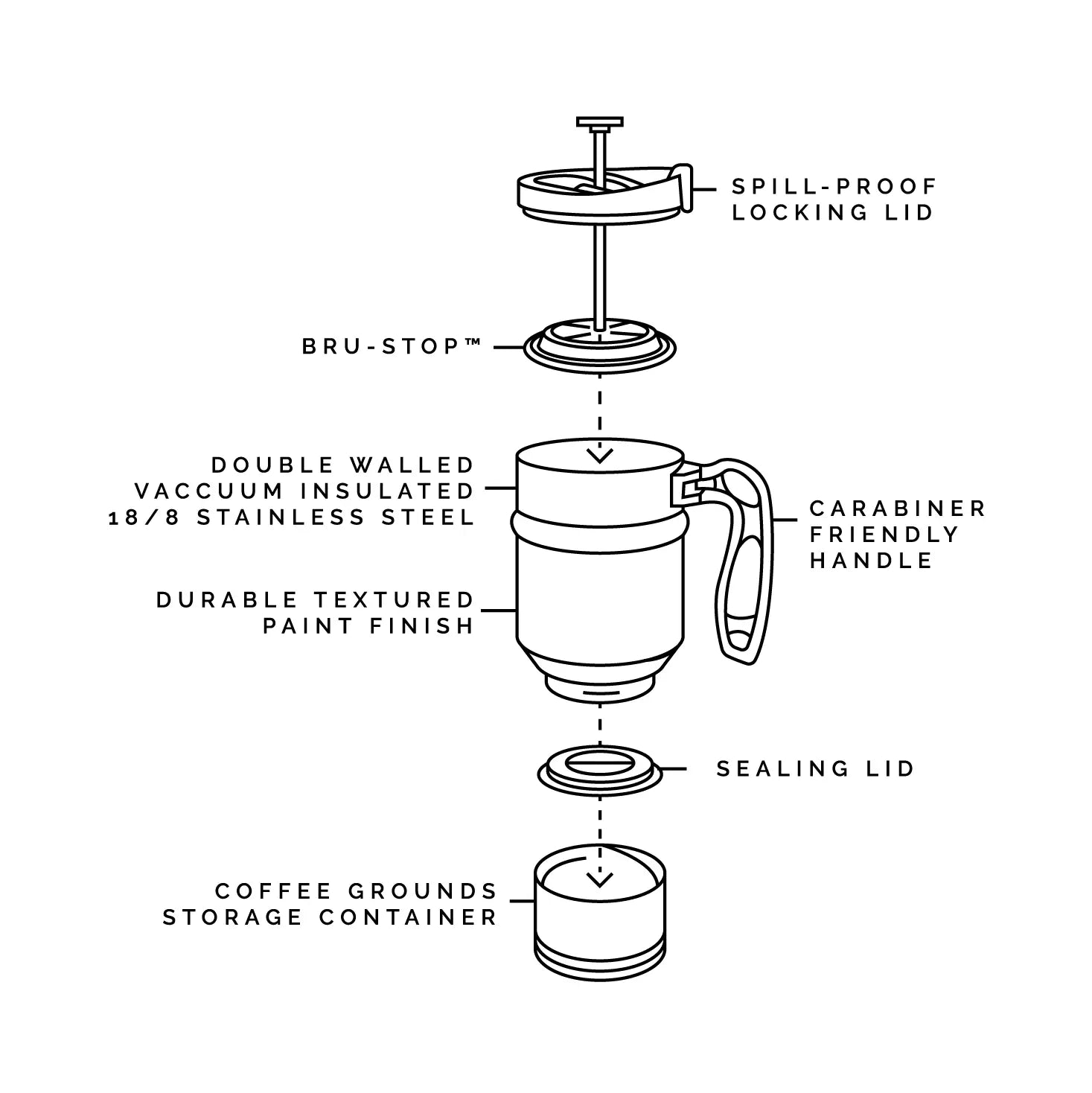 SPILL-PROOF LOCKING LID

BRU-STOP™

DOUBLE WALLED VACCUUM INSULATED 18/8 STAINLESS STEEL

CARABINER FRIENDLY HANDLE

DURABLE TEXTURED PAINT FINISH

SEALING LID

COFFEE GROUNDS STORAGE CONTAINER