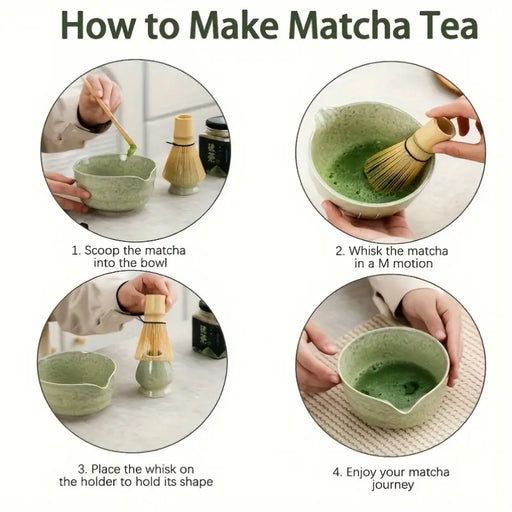 How to Make Matcha Tea

1. Scoop the matcha into the bowl

2. Whisk the matcha in a M motion

3. Place the whisk on the holder to hold its shape

4. Enjoy your matcha journey