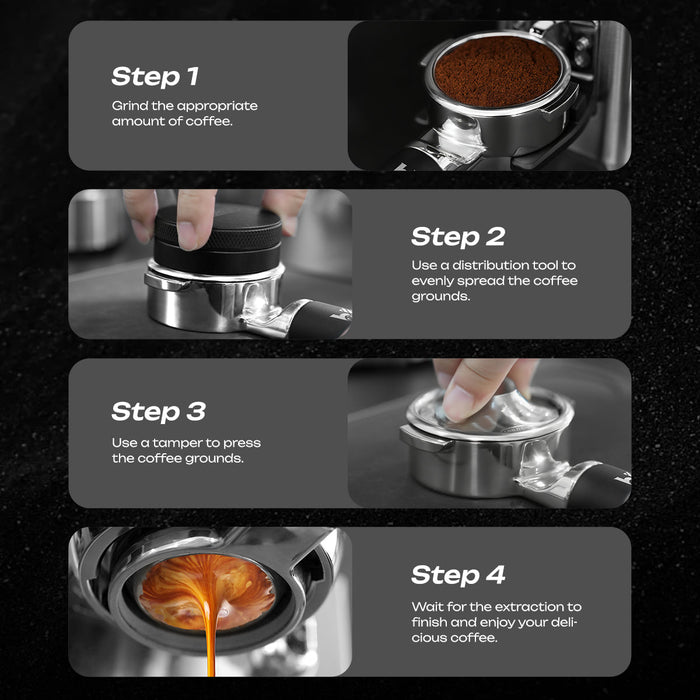 Step 1

Grind the appropriate amount of coffee.

Step 2

Use a distribution tool to evenly spread the coffee grounds.

Step 3

Use a tamper to press the coffee grounds.

Step 4

Wait for the extraction to finish and enjoy your delicious coffee.